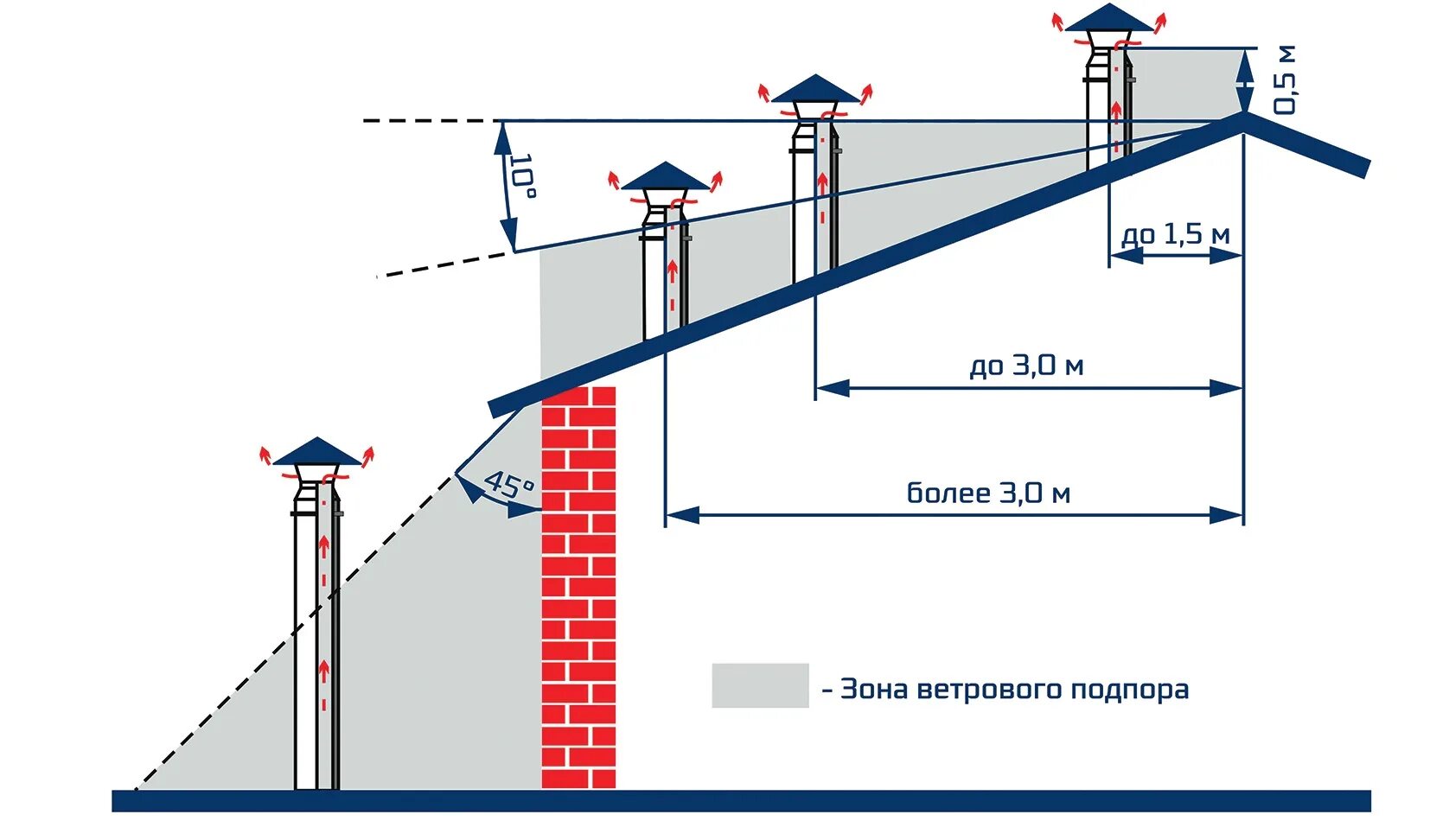 0,5 м

10°

до 1,5 м

до 3,0 м

45°

более 3,0 м

- Зона ветрового подпора